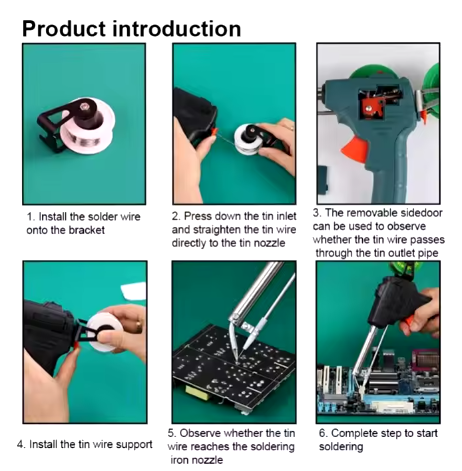 Product introduction

1. Install the solder wire onto the bracket

2. Press down the tin inlet and straighten the tin wire directly to the tin nozzle

3. The removable sidedoor can be used to observe whether the tin wire passes through the tin outlet pipe

4. Install the tin wire support

5. Observe whether the tin wire reaches the soldering iron nozzle

6. Complete step to start soldering